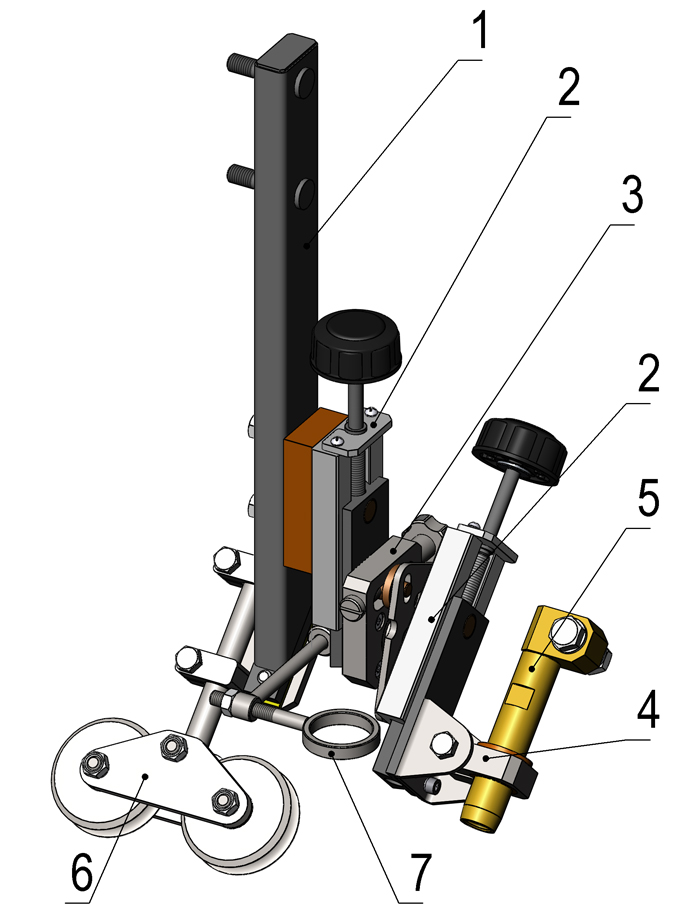 1
2
3
2
5
4
6
7